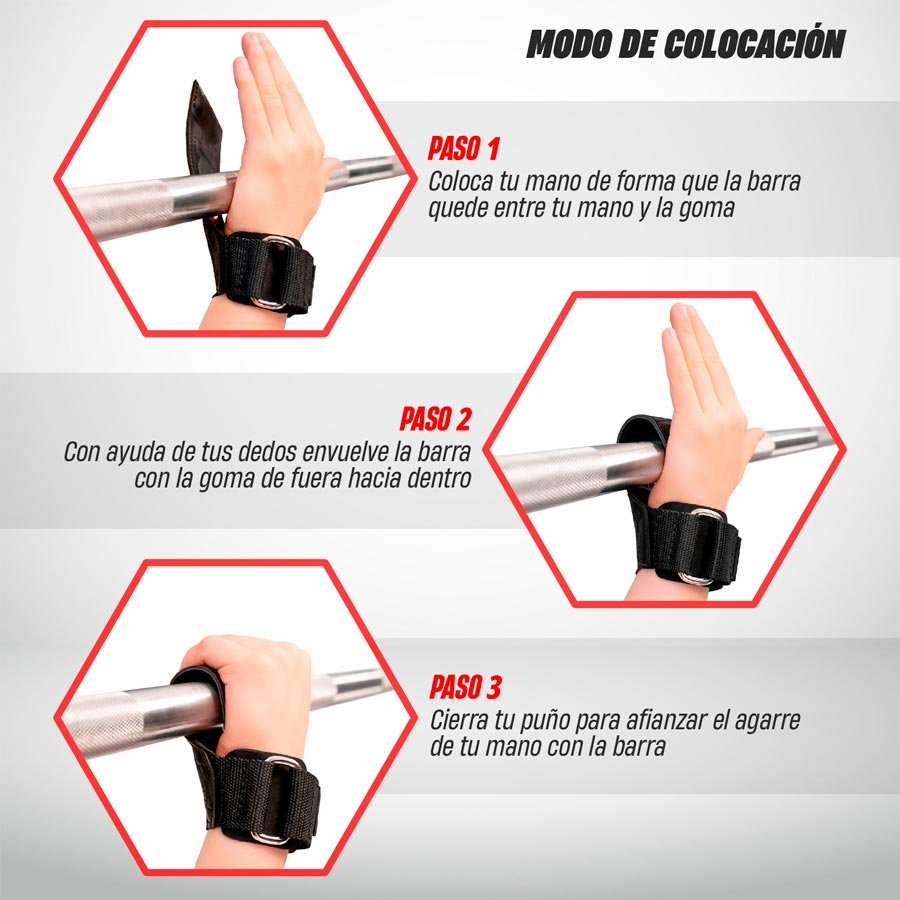 MODO DE COLOCACIÓN

PASO 1
Coloca tu mano de forma que la barra quede entre tu mano y la goma

PASO 2
Con ayuda de tus dedos envuelve la barra con la goma de fuera hacia dentro

PASO 3
Cierra tu puño para afianzar el agarre de tu mano con la barra