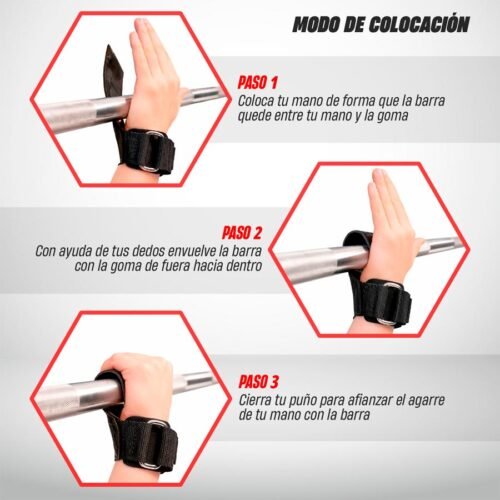 MODO DE COLOCACIÓN

PASO 1
Coloca tu mano de forma que la barra quede entre tu mano y la goma

PASO 2
Con ayuda de tus dedos envuelve la barra con la goma de fuera hacia dentro

PASO 3
Cierra tu puño para afianzar el agarre de tu mano con la barra